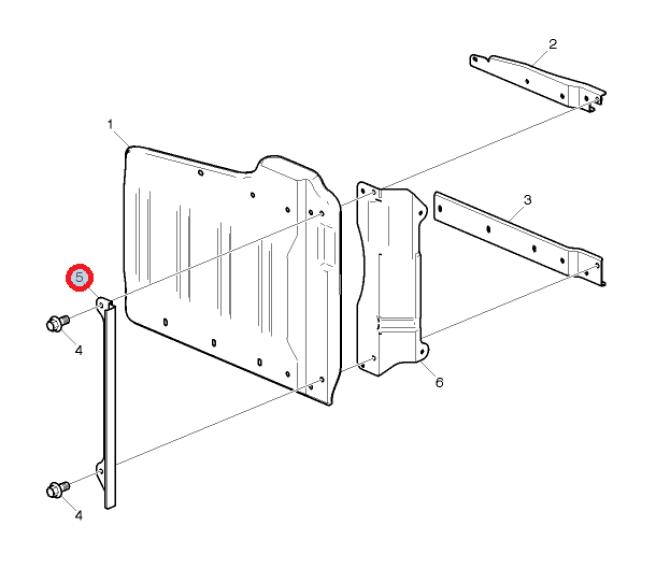 2
1
3
5
4
6
4