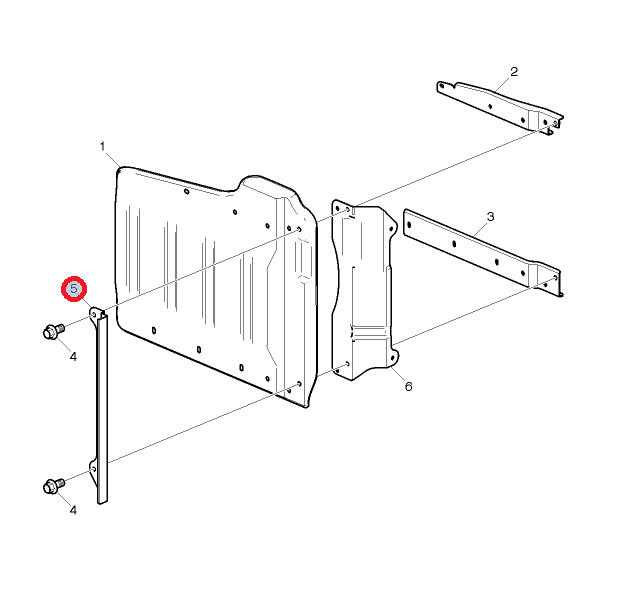 2
1
3
5
4
6
4