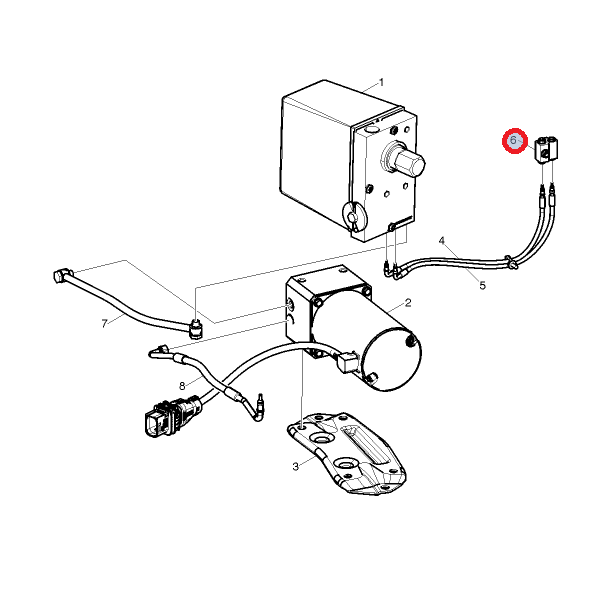 1
6
4
5
2
7
8
3