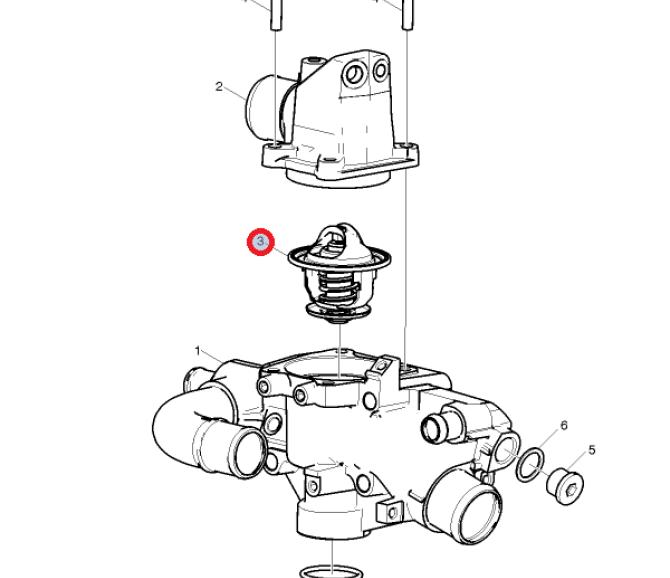 2
3
1
6
5