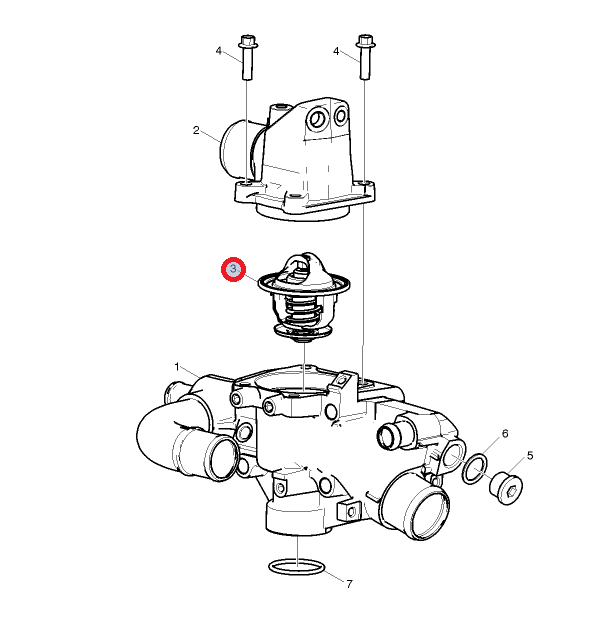 4
4
2
3
1
6
5
7