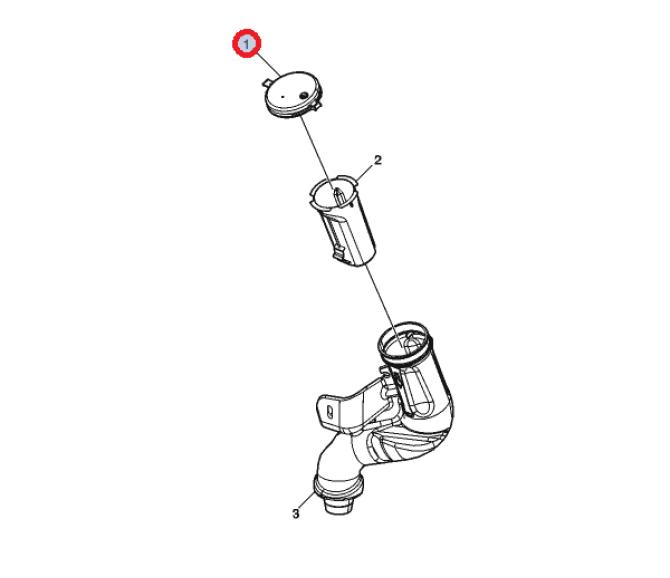 1
2
3