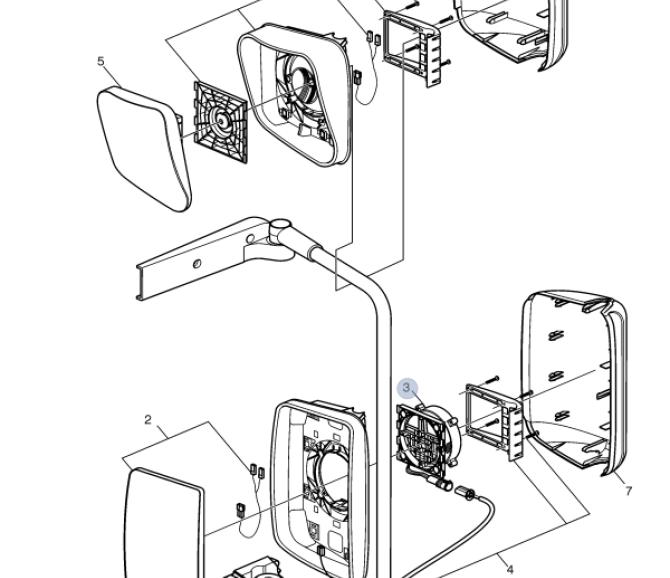 5
3
2
7
4