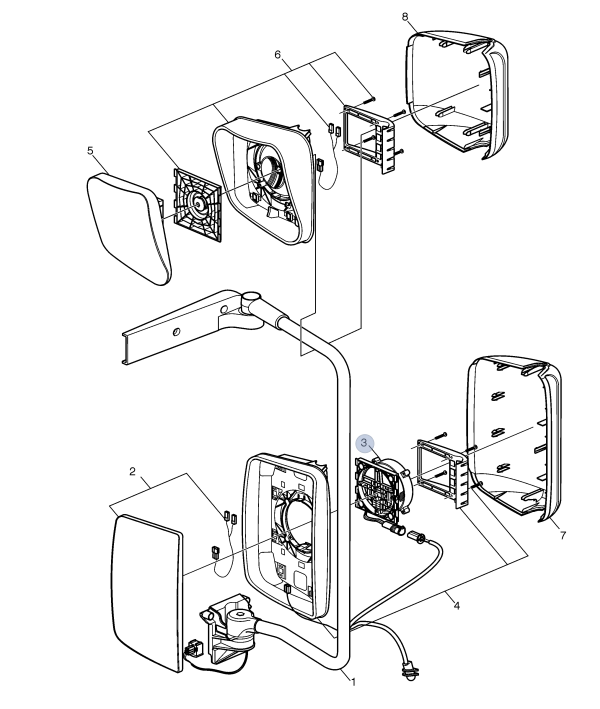 8
6
5
3
2
7
4
1