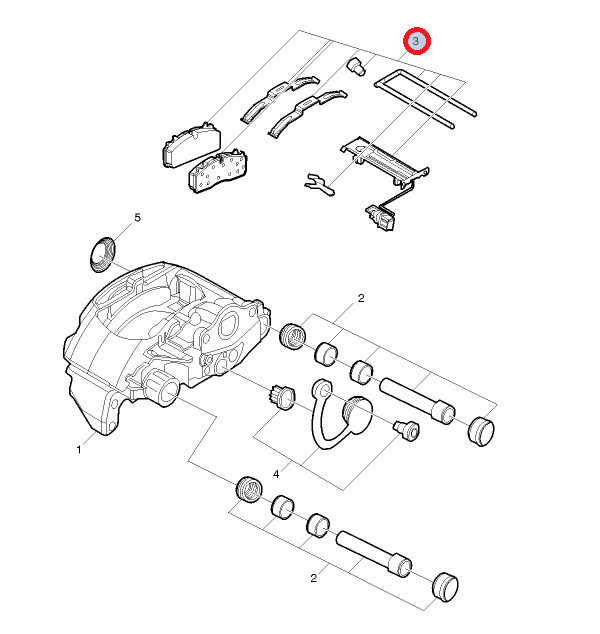 3
5
2
1
4
2