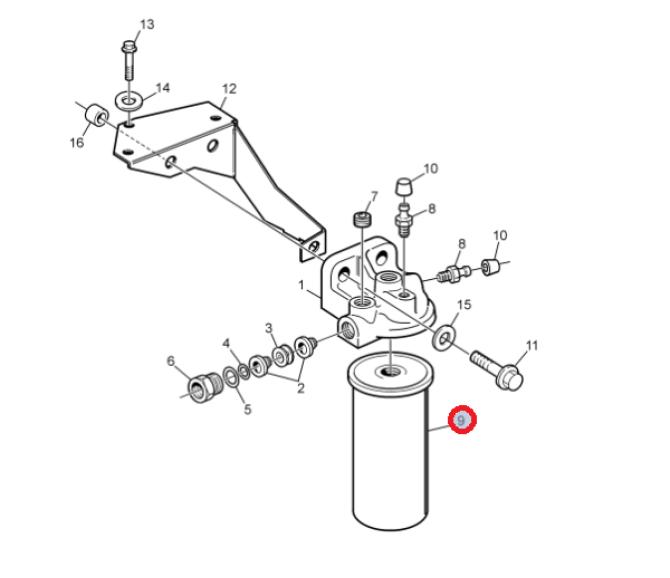 13
14
12
16
10
7
8
8
10
1
15
3
4
11
6
2
5
9