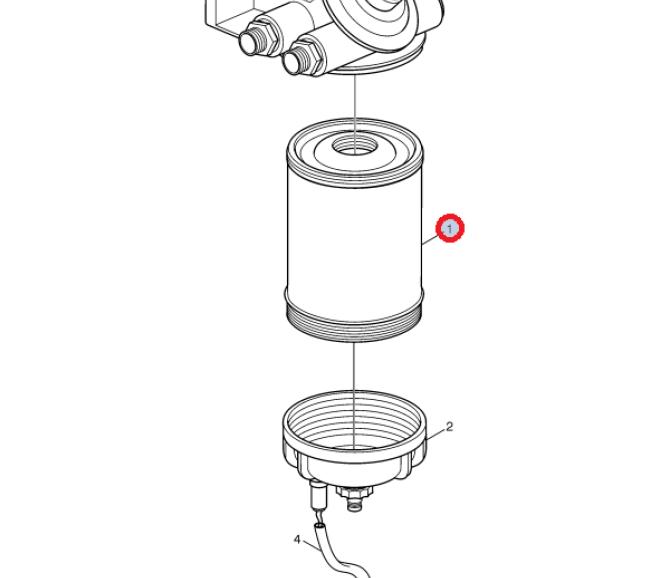 1
2
4