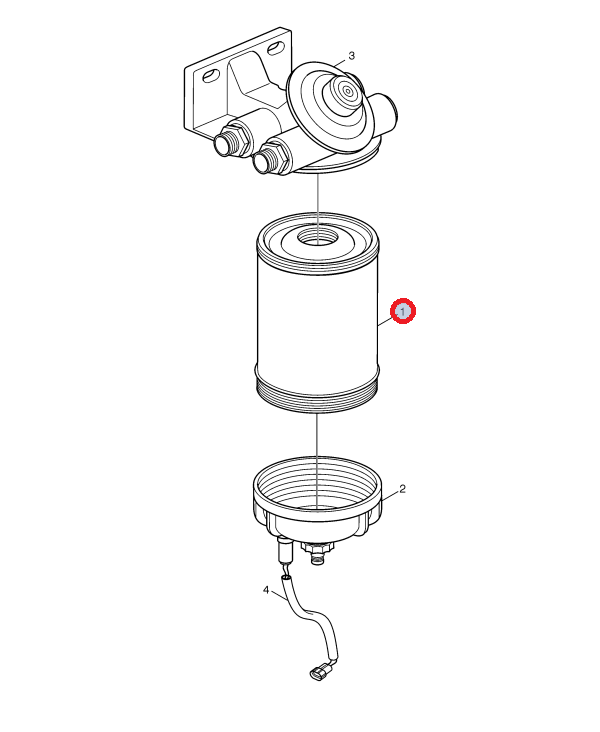 3
1
2
4