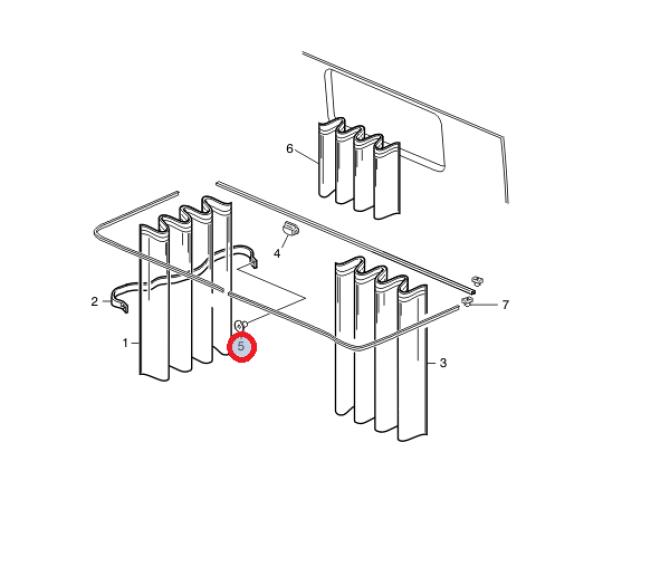 6
4
2
7
1
5
3