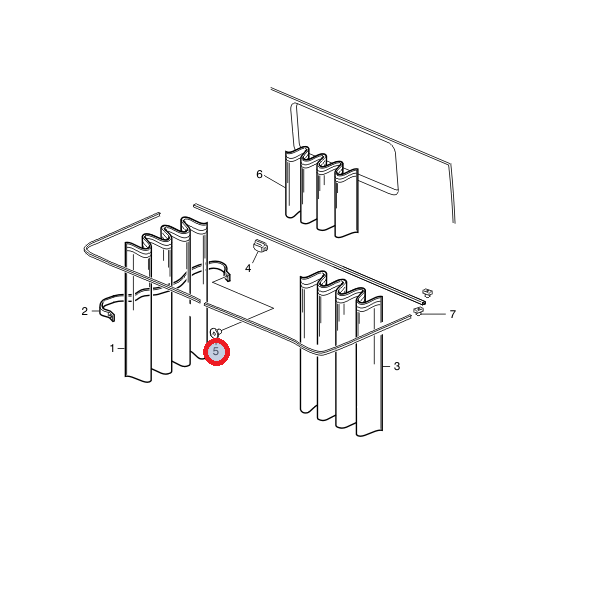 6
4
2
7
1
5
3