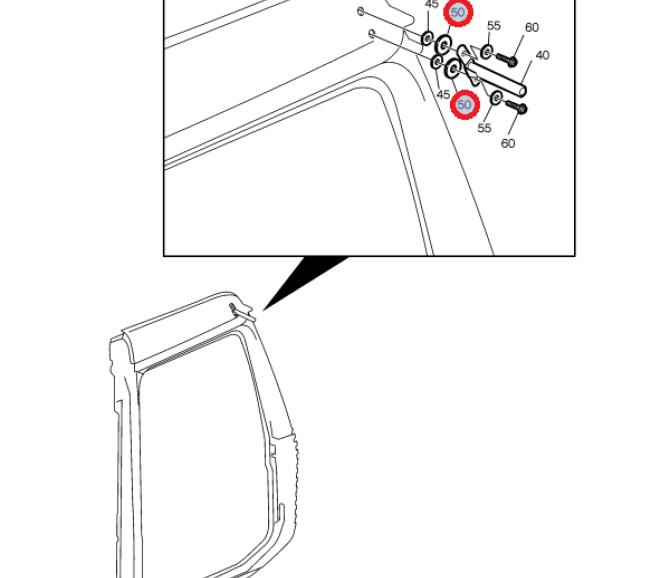 45
50
55
60
40
45
50
55
60