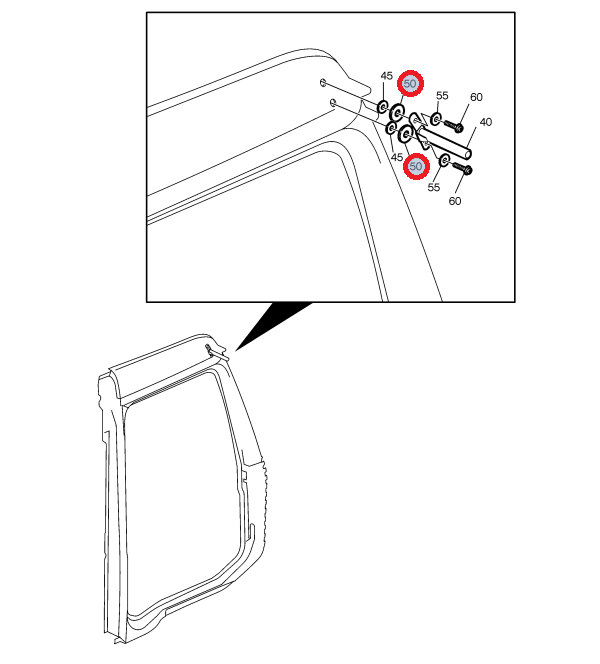 45
50
55
60
40
45
50
55
60