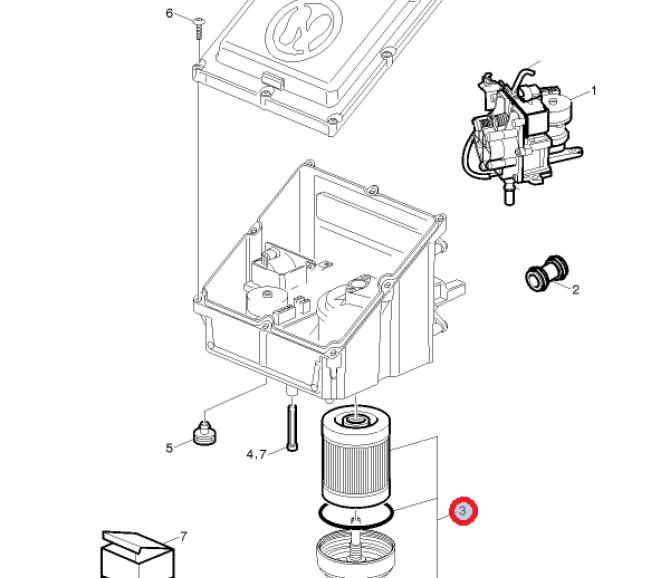 6
1
2
5
4,7
3
7