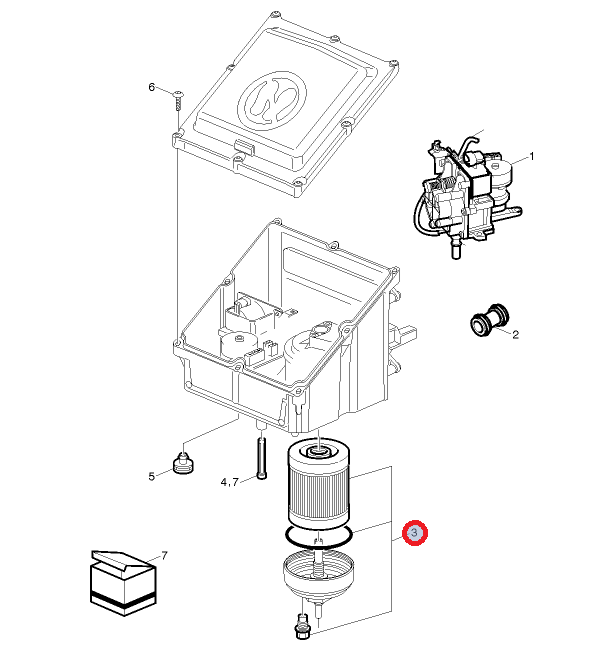 6
1
2
5
4,7
3
7