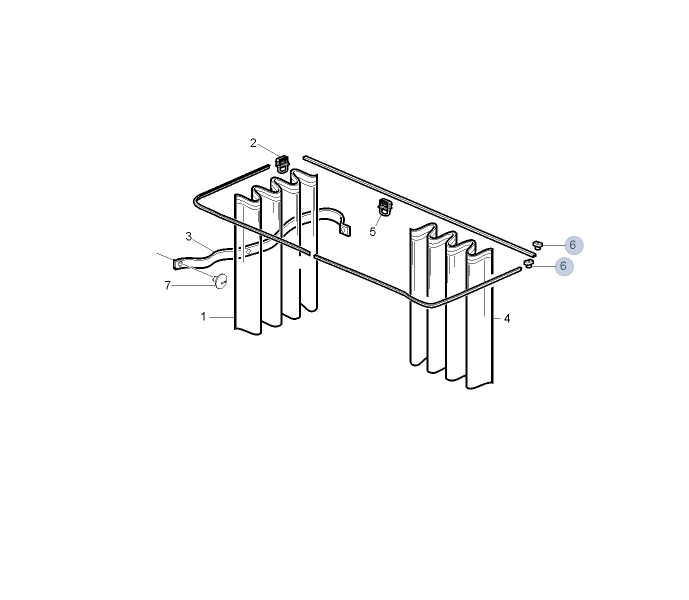 2
3
5
6
6
7
1
4