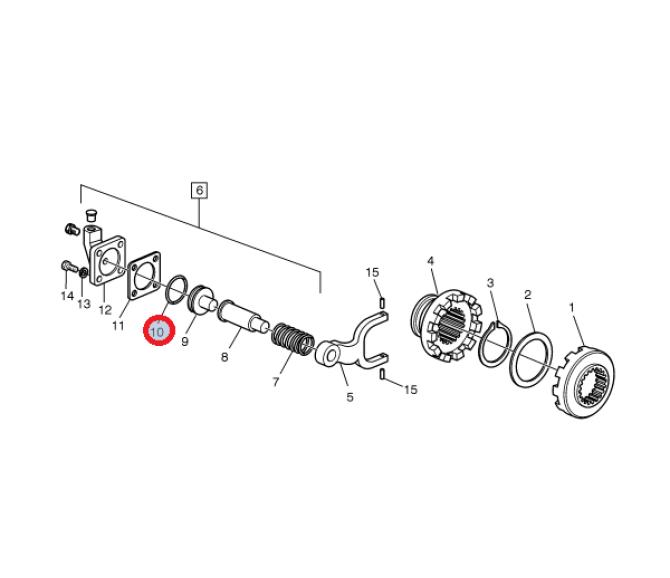 6
15
4
3
2
1
14
13
12
11
10
9
8
7
5
15