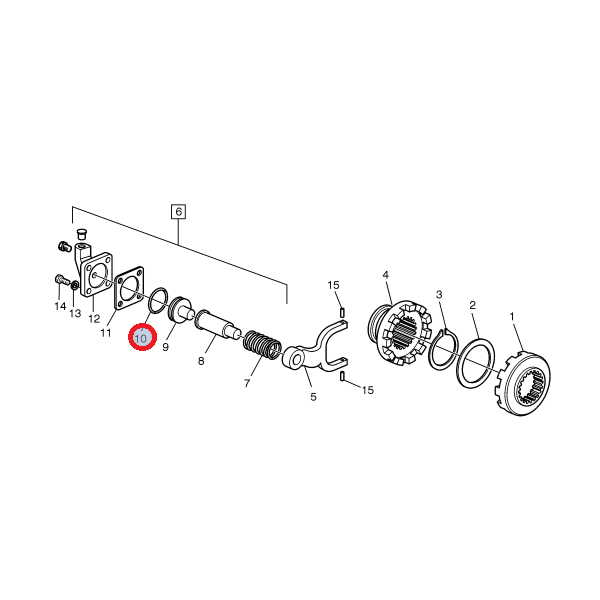 6
15
4
3
2
1
14
13
12
11
10
9
8
7
5
15