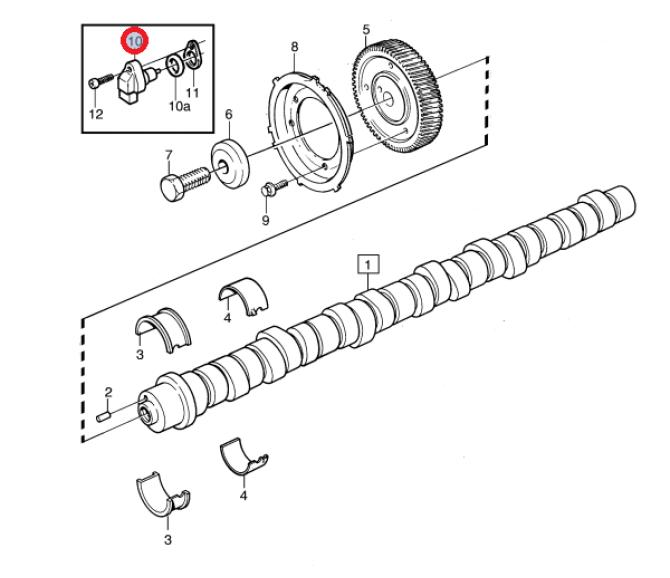 10
12
10a
11
8
5
6
7
9
1
4
3
2
4
3