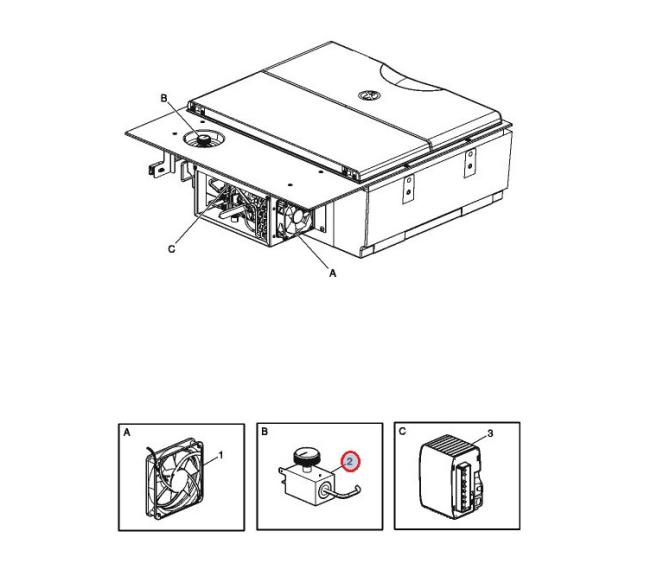 B
C
A

A
1
B
2
C
3