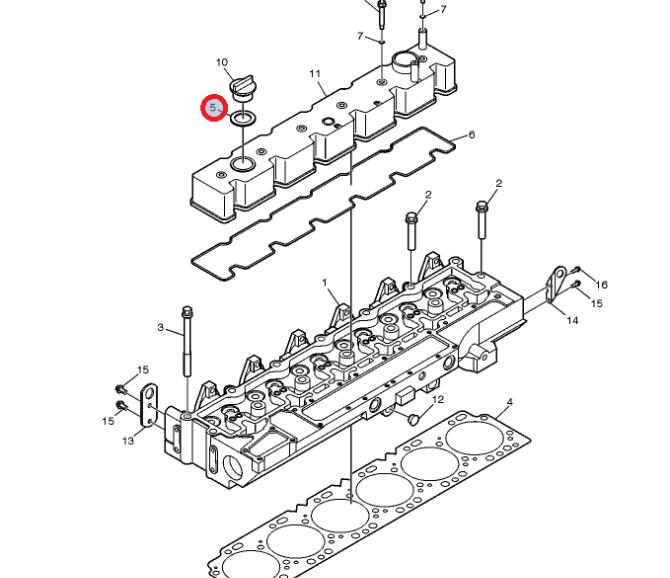 7
7
10
11
5
6
2
2
1
16
15
14
3
15
15
13
12
4