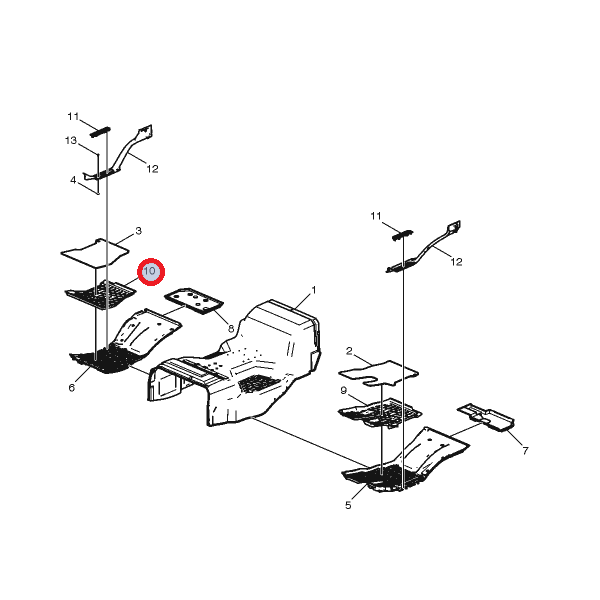 11
13
12
4
3
10
8
1
6
11
12
2
9
7
5