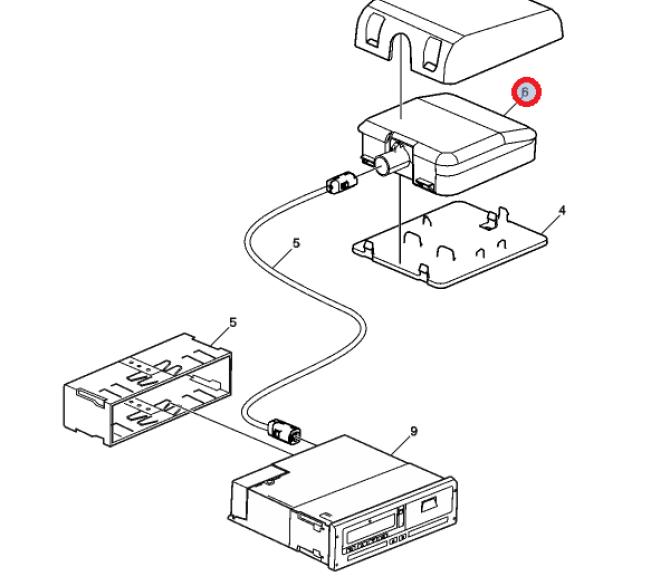 6
4
5
5
9