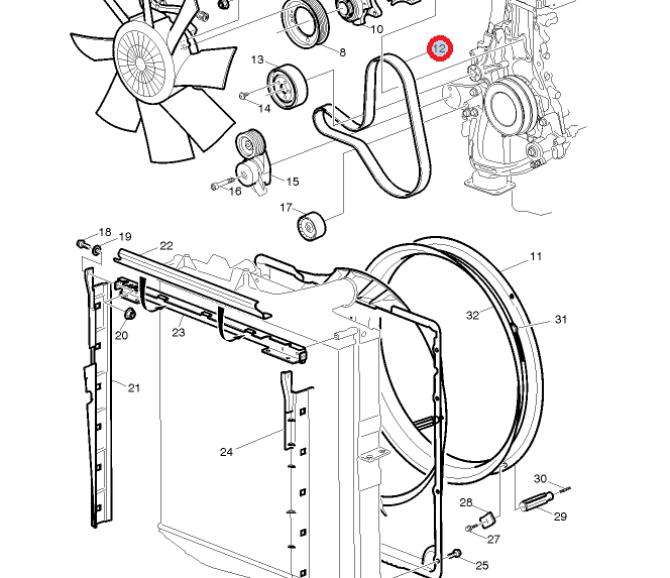 10
8
12
13
14
15
16
17
18
19
22
11
32
31
20
23
21
24
30
28
29
27
25