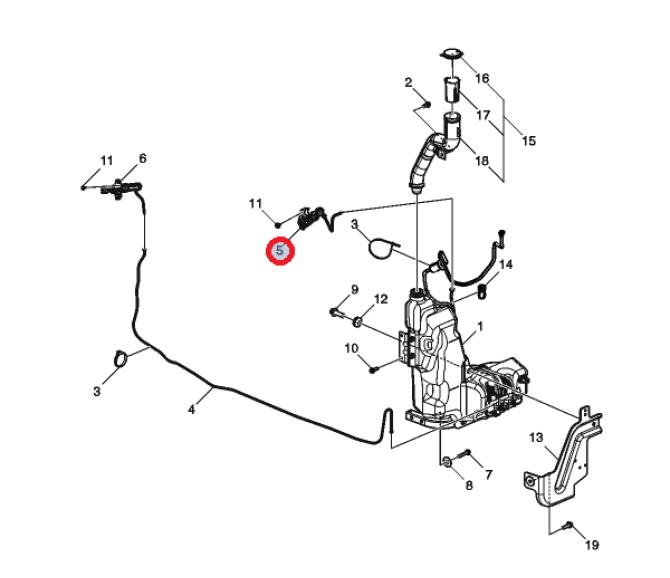 16
2
17
15
18
11
6
11
3
5
14
9
12
1
10
3
4
13
7
8
19