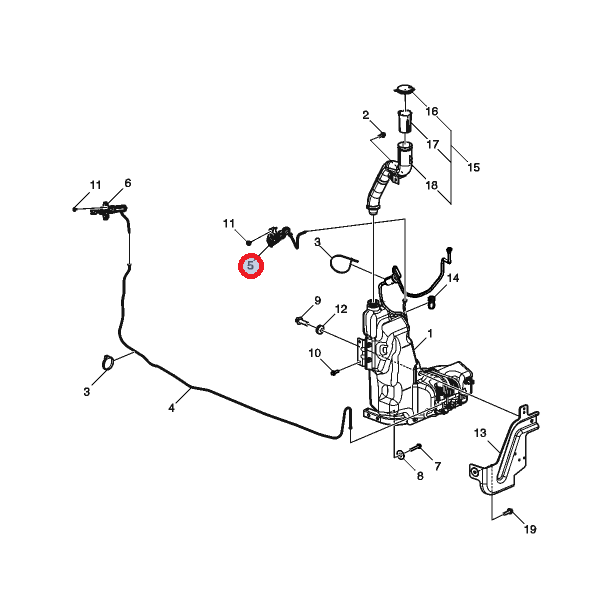 16
2
17
15
18
11
6
11
3
5
14
9
12
1
10
3
4
13
7
8
19