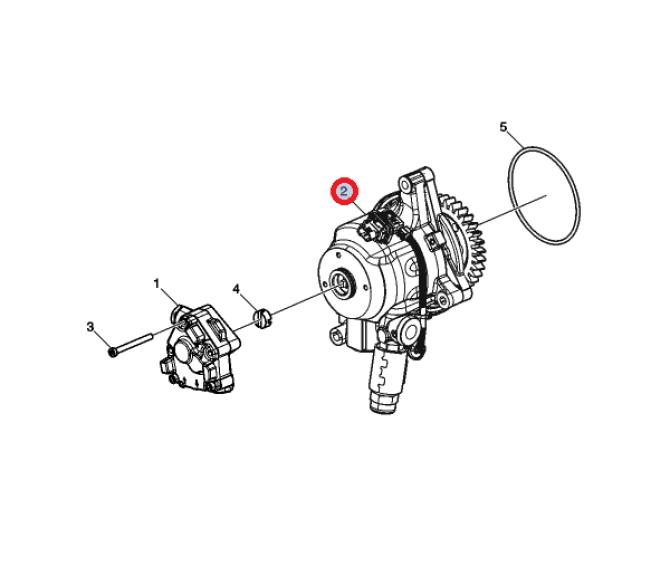 5
2
1
4
3