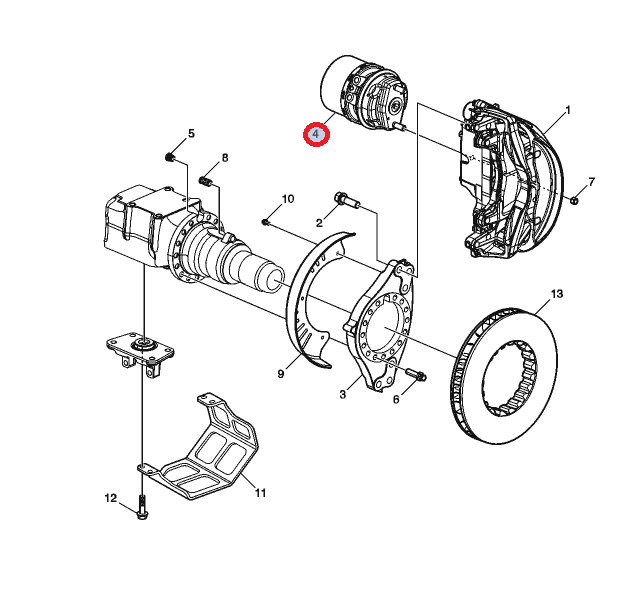 4
1
5
8
7
10
2
13
9
3
6
11
12