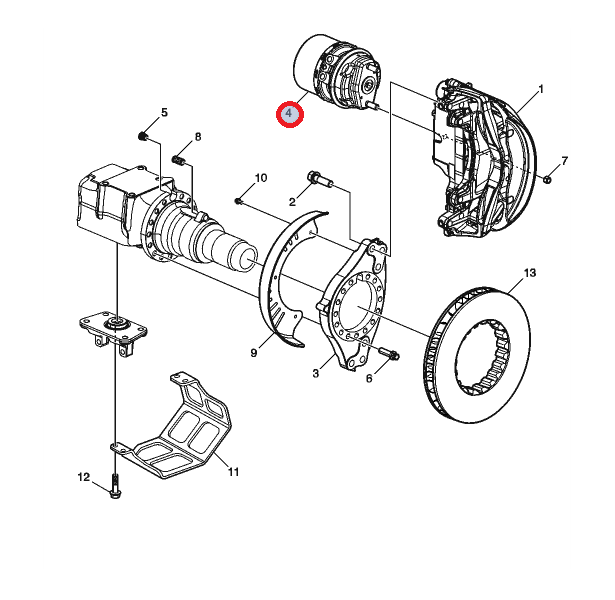 4
1
5
8
7
10
2
13
9
3
6
11
12