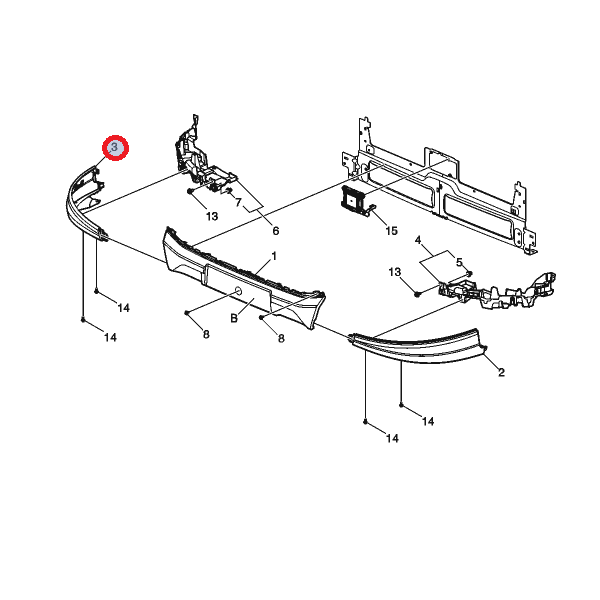 3
13
7
6
15
4
5
13
1
14
14
8
B
8
2
14
14