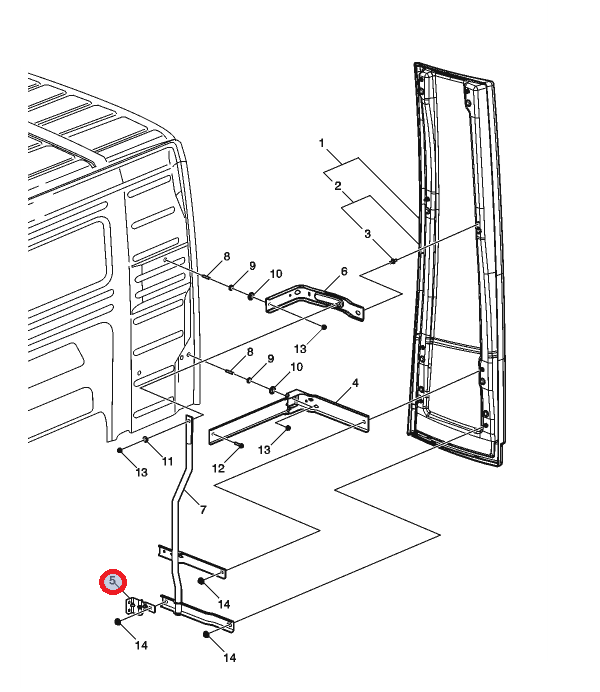 1
2
3
8
9
10
6
13
8
9
10
4
13
12
13
11
7
5
14
14
14