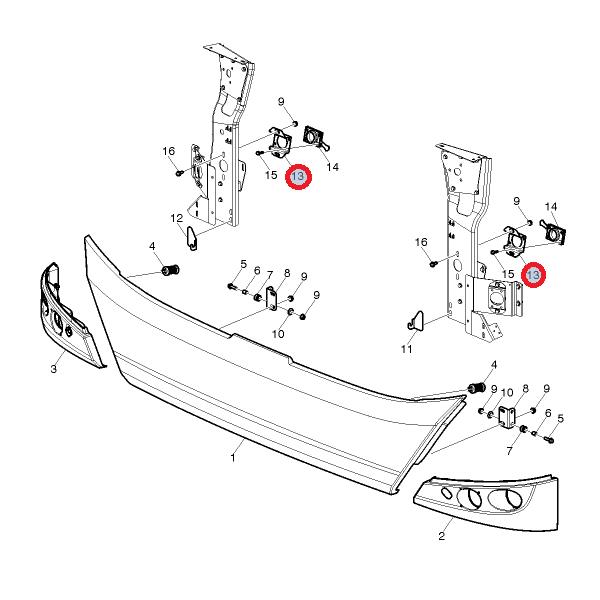 9
16
15
13
14
12
9
14
16
15
13
4
5
6
7
8
9
9
10
11
3
4
9
10
8
9
6
5
7
1
2