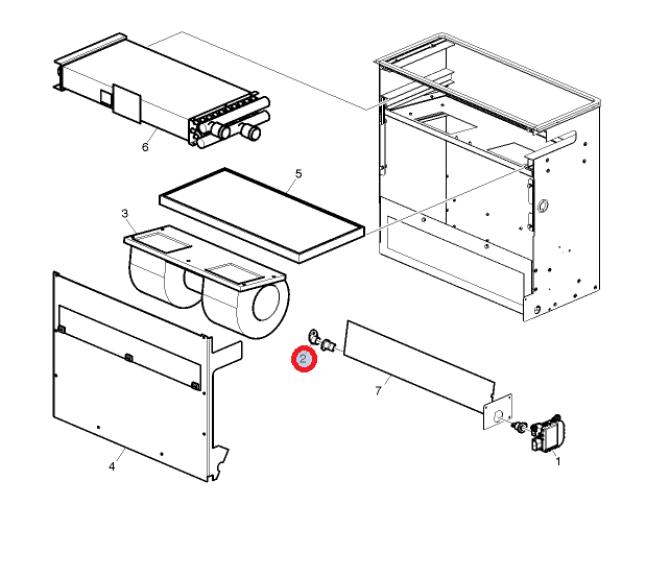 6

5

3

2

7

4

1