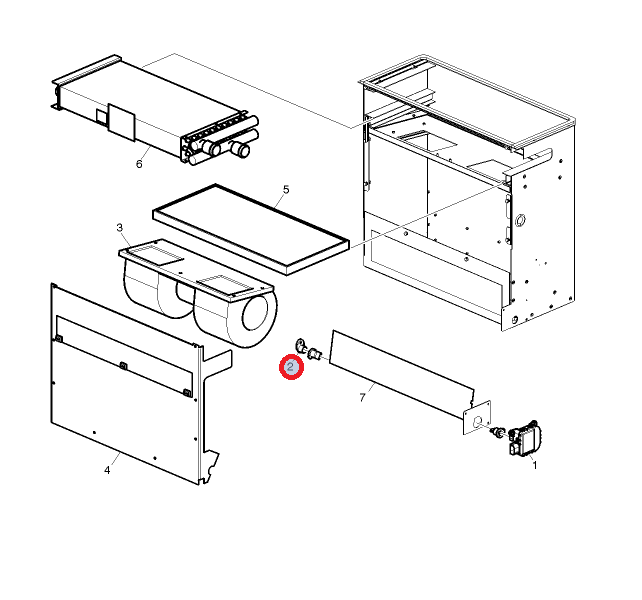 6
5
3
2
7
4
1