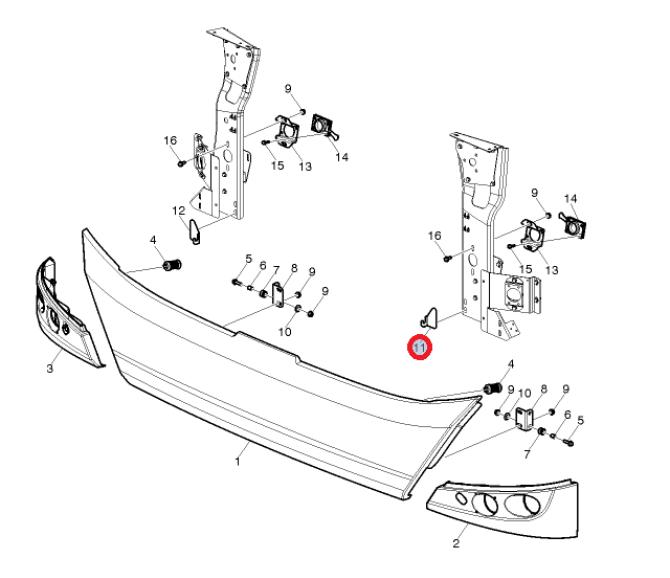 9
16
15
13
14
12
9
14
16
15
13
4
5
6
7
8
9
9
10
11
3
4
9
10
8
9
6
5
7
1
2