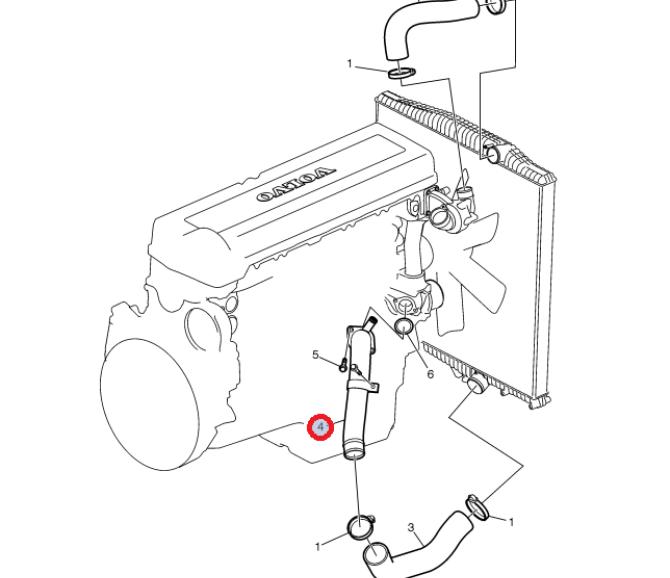 1
VOLVO
5
6
4
1
3
1