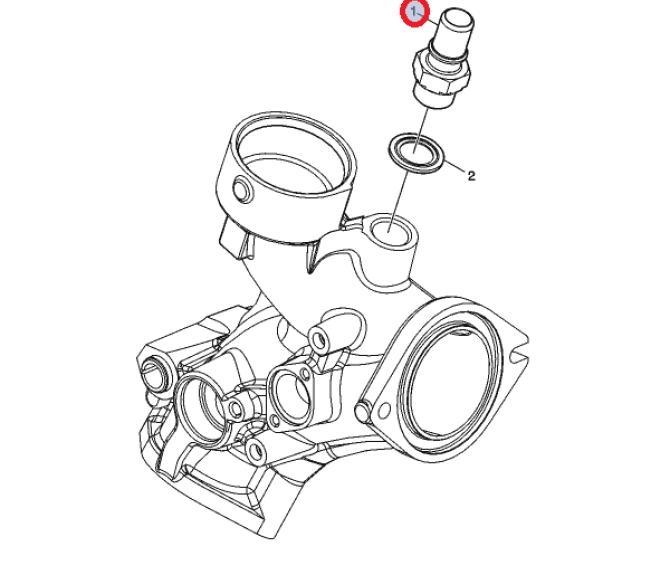 1
2