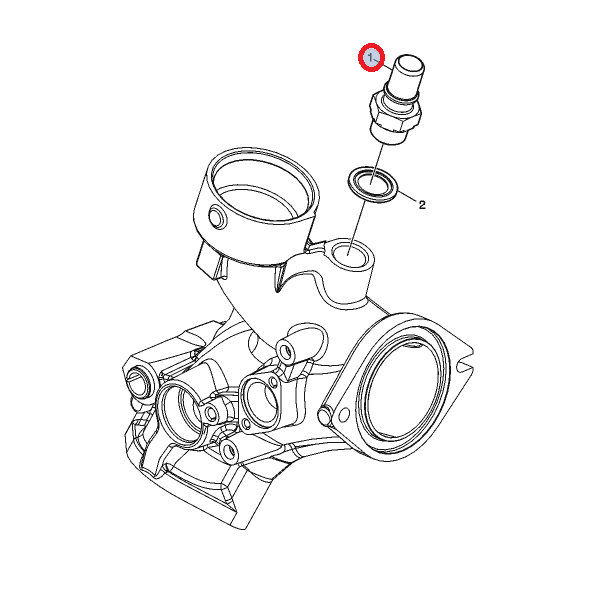 1
2