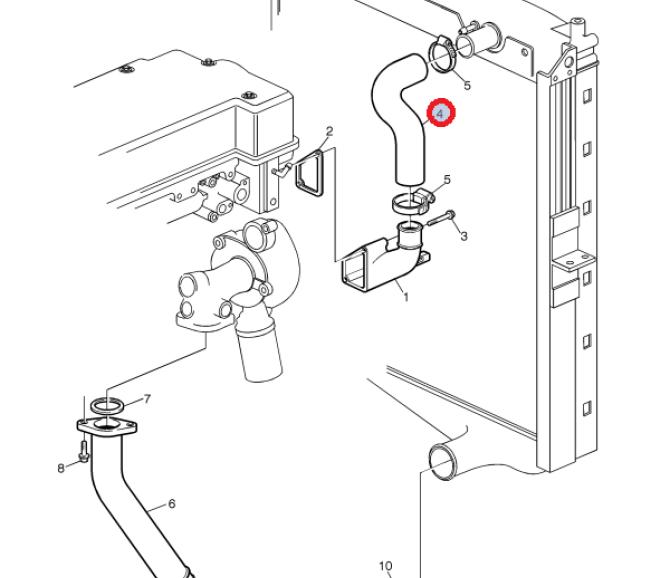 5
4
2
5
3
1
7
8
6
10