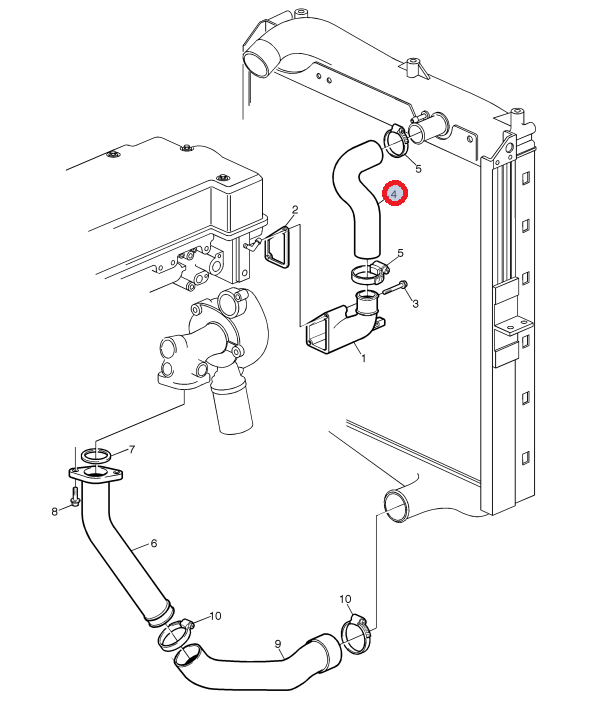 5
4
2
5
3
1
7
8
6
10
10
9