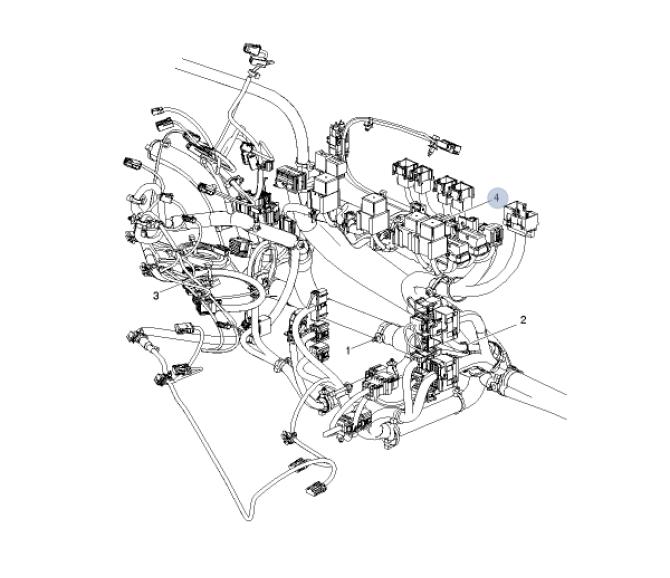 4
3
2
1