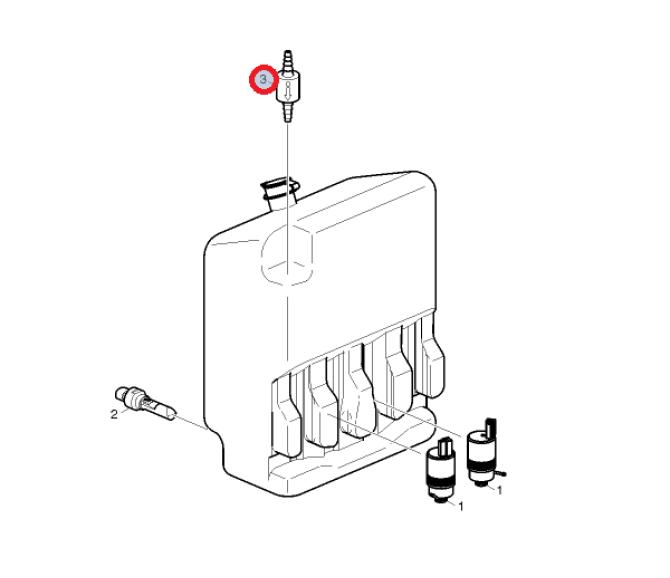 3
2
1
1