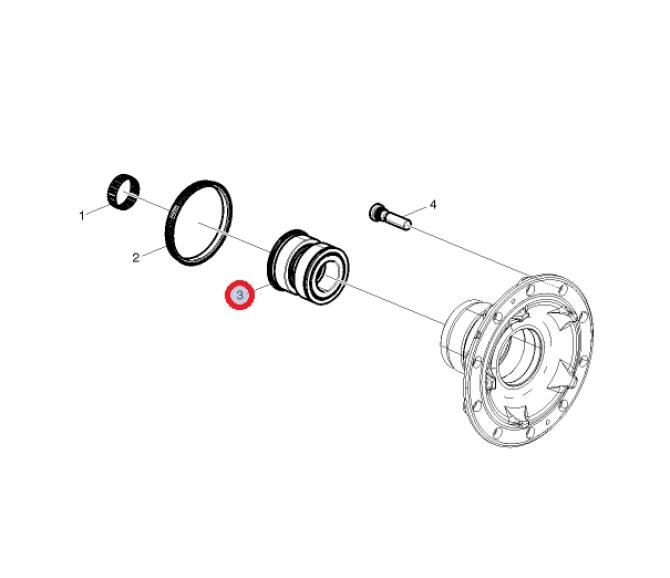 1
2
3
4