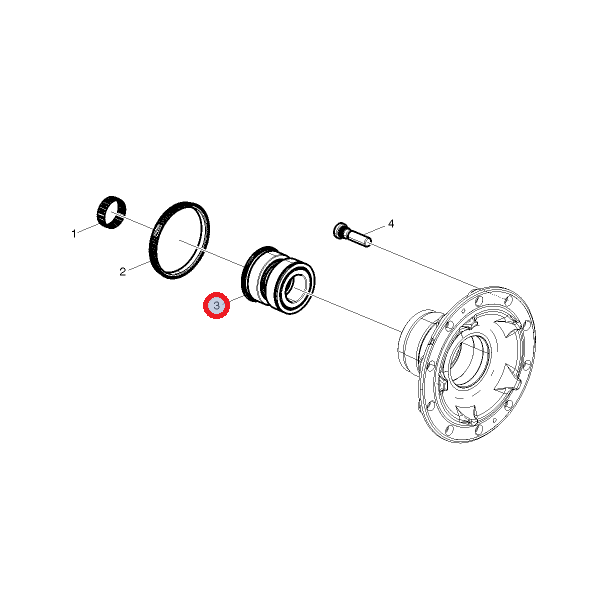 1
2
3
4