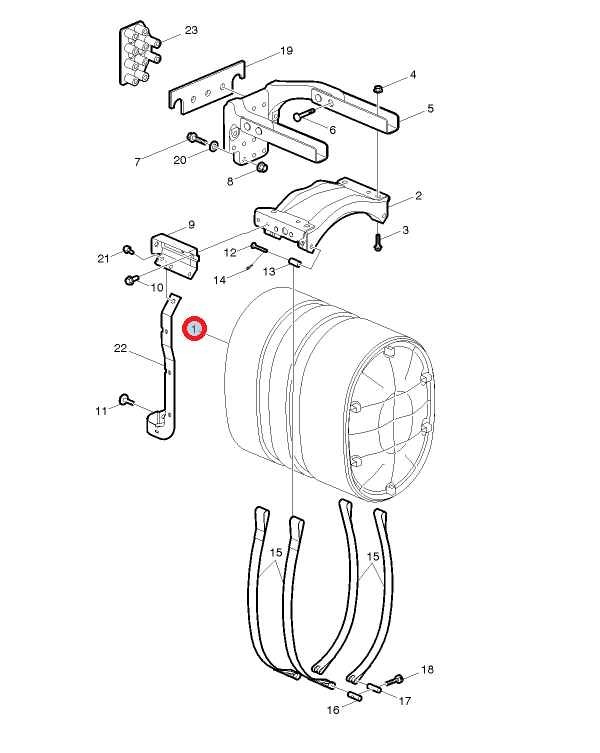 23
19
4
5
6
7
20
8
2
9
3
21
12
14
13
10
1
22
11
15
15
18
17
16