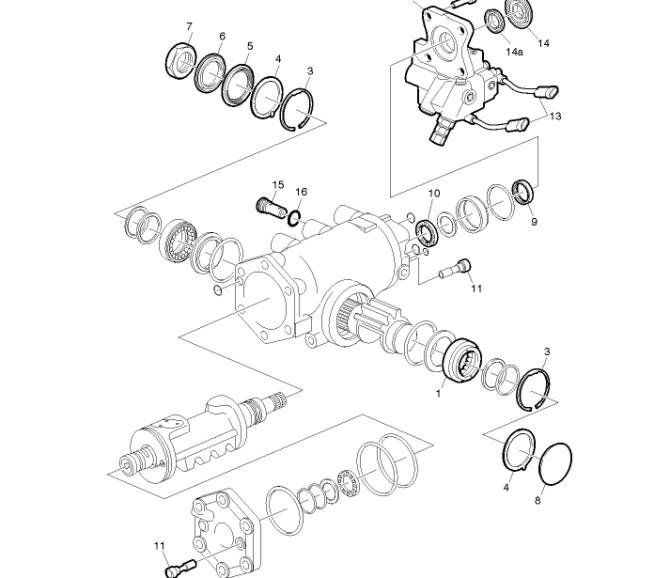 7
6
5
4
3
14a
14
13
15
16
10
9
11
3
1
4
8
11