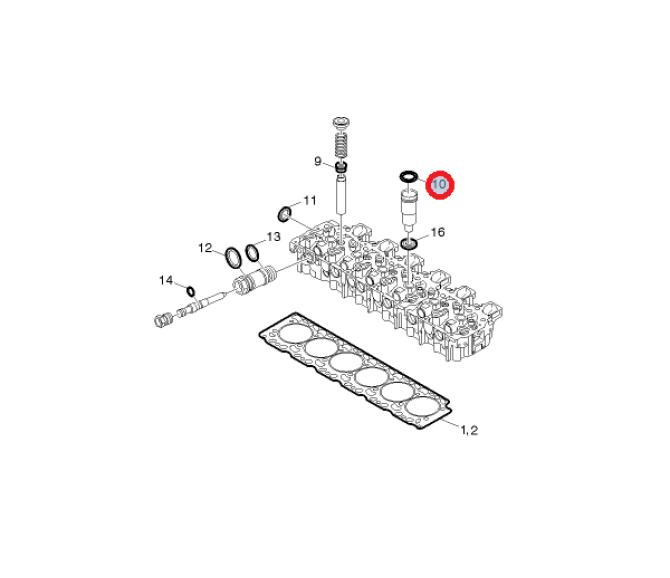 9
10
11
16
12
13
14
1,2